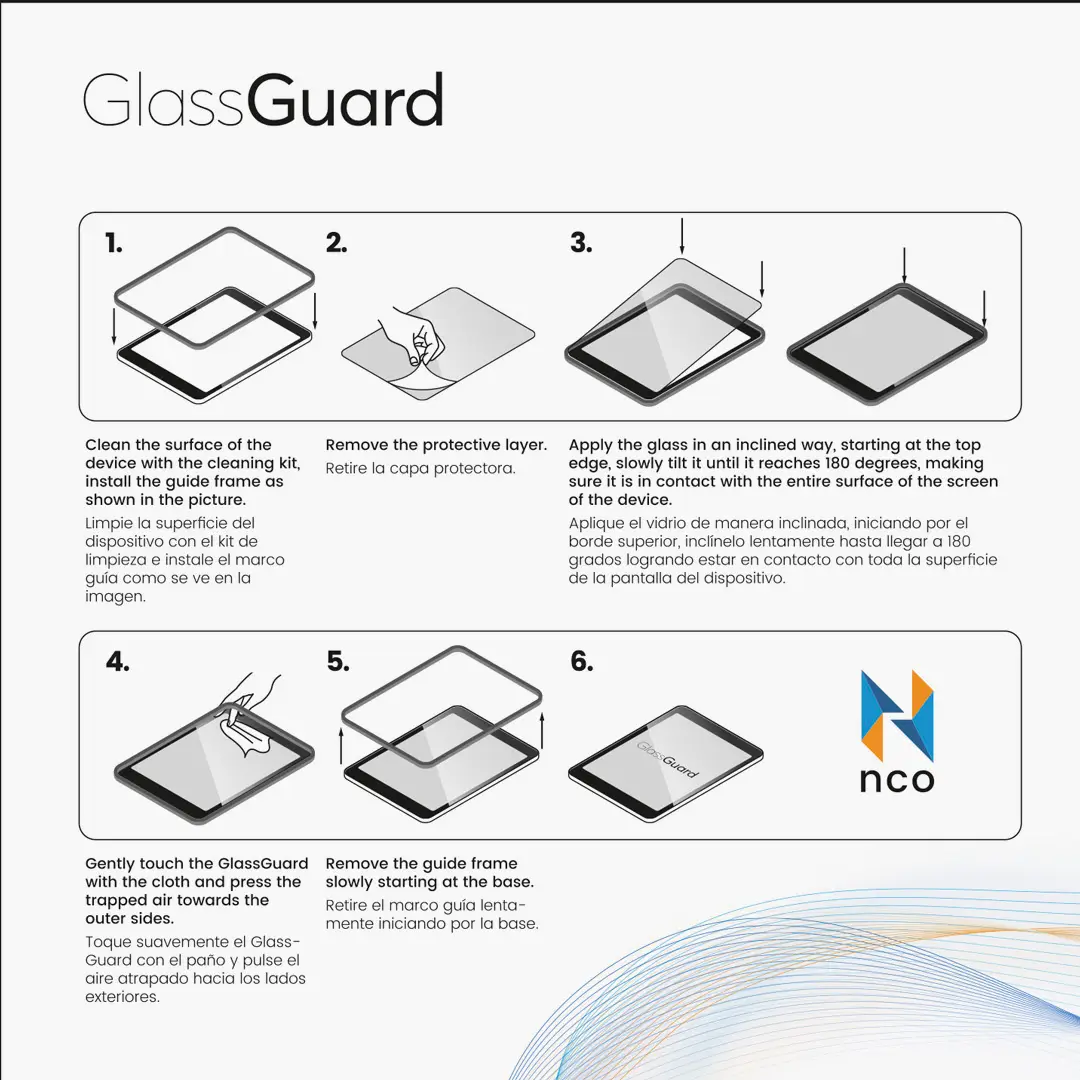 GlassGuard

1.

2.

3.

Clean the surface of the device with the cleaning kit, install the guide frame as shown in the picture.

Limpie la superficie del dispositivo con el kit de limpieza e instale el marco guía como se ve en la imagen.

Remove the protective layer.

Retire la capa protectora.

Apply the glass in an inclined way, starting at the top edge, slowly tilt it until it reaches 180 degrees, making sure it is in contact with the entire surface of the screen of the device.

Aplique el vidrio de manera inclinada, iniciando por el borde superior, inclínelo lentamente hasta llegar a 180 grados logrando estar en contacto con toda la superficie de la pantalla del dispositivo.

4.

5.

6.

GlassGuard

nco

Gently touch the GlassGuard with the cloth and press the trapped air towards the outer sides.

Toque suavemente el GlassGuard con el paño y pulse el aire atrapado hacia los lados exteriores.

Remove the guide frame slowly starting at the base.

Retire el marco guía lentamente iniciando por la base.